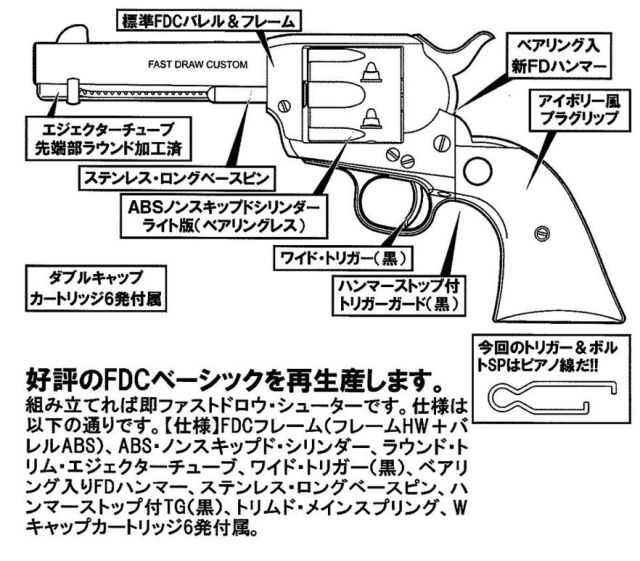 標準FDCバレル＆フレーム

FAST DRAW CUSTOM

ベアリング入
新FDハンマー

アイボリー風
プラグリップ

エジェクターチューブ
先端部ラウンド加工済

ステンレス・ロングベースピン

ABSノンスキップドシリンダー
ライト版（ベアリングレス）

ワイド・トリガー（黒）

ハンマーストップ付
トリガーガード（黒）

ダブルキャップ
カートリッジ6発付属

今回のトリガー＆ボルトSPはピアノ線だ!!

好評のFDCベーシックを再生産します。

組み立てれば即ファストドロウ・シューターです。仕様は以下の通りです。【仕様】FDCフレーム（フレームHW＋バレルABS）、ABS・ノンスキップド・シリンダー、ラウンド・トリム・エジェクターチューブ、ワイド・トリガー（黒）、ベアリング入りFDハンマー、ステンレス・ロングベースピン、ハンマーストップ付TG（黒）、トリムド・メインスプリング、Wキャップカートリッジ6発付属。